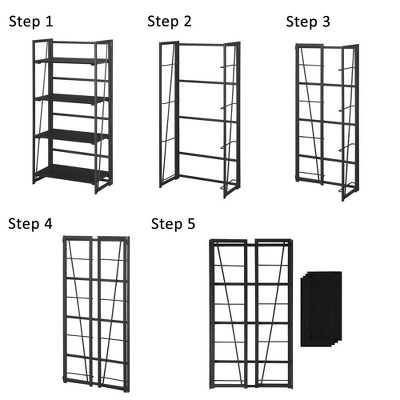 Step 1

Step 2

Step 3

Step 4

Step 5